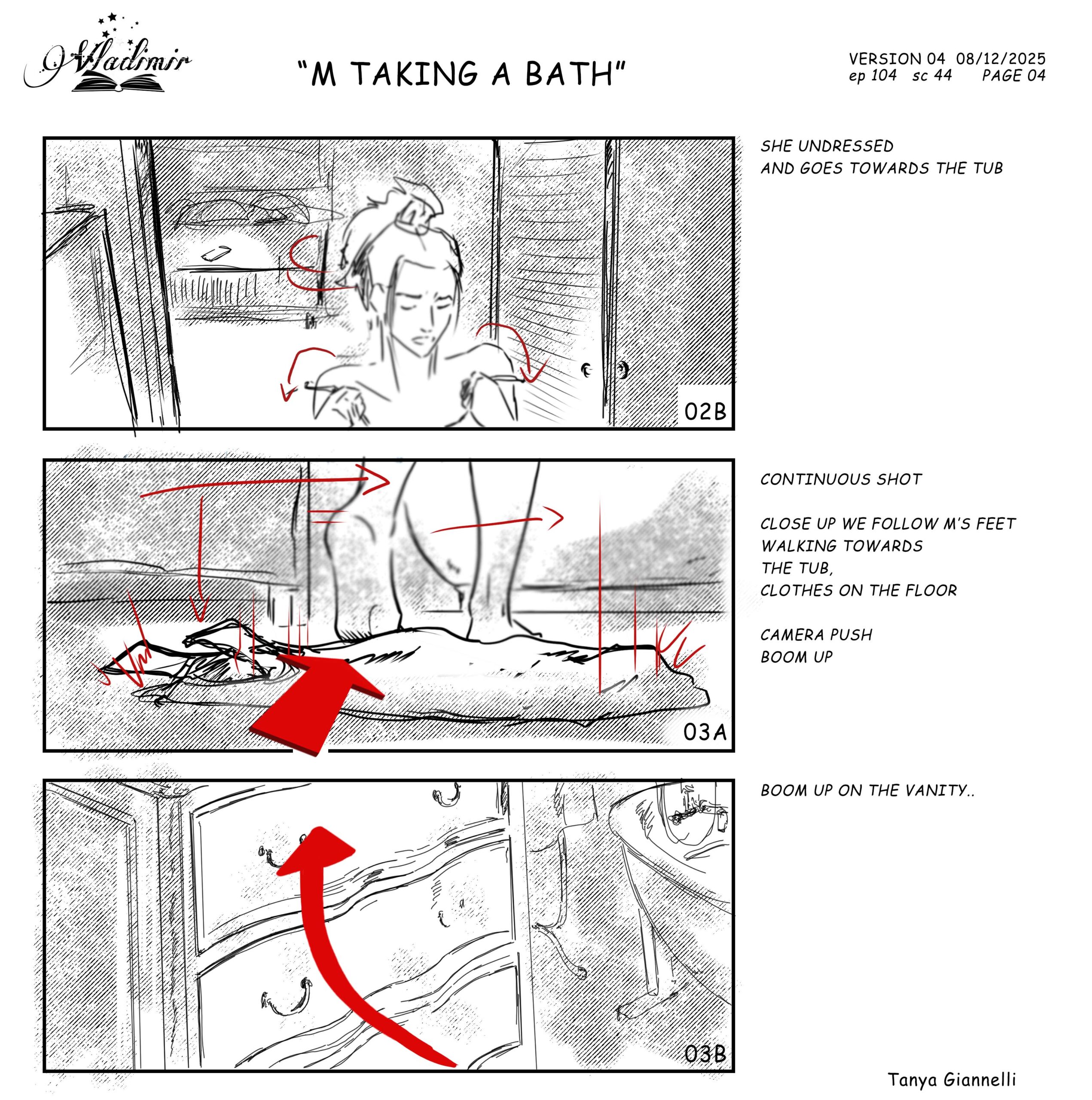 Vladimir

"M TAKING A BATH"

VERSION 04 08/12/2025
ep 104 sc 44 PAGE 04

02B

SHE UNDRESSED
AND GOES TOWARDS THE TUB

03A

CONTINUOUS SHOT

CLOSE UP WE FOLLOW M'S FEET
WALKING TOWARDS
THE TUB,
CLOTHES ON THE FLOOR

CAMERA PUSH
BOOM UP

03B

BOOM UP ON THE VANITY..

Tanya Giannelli