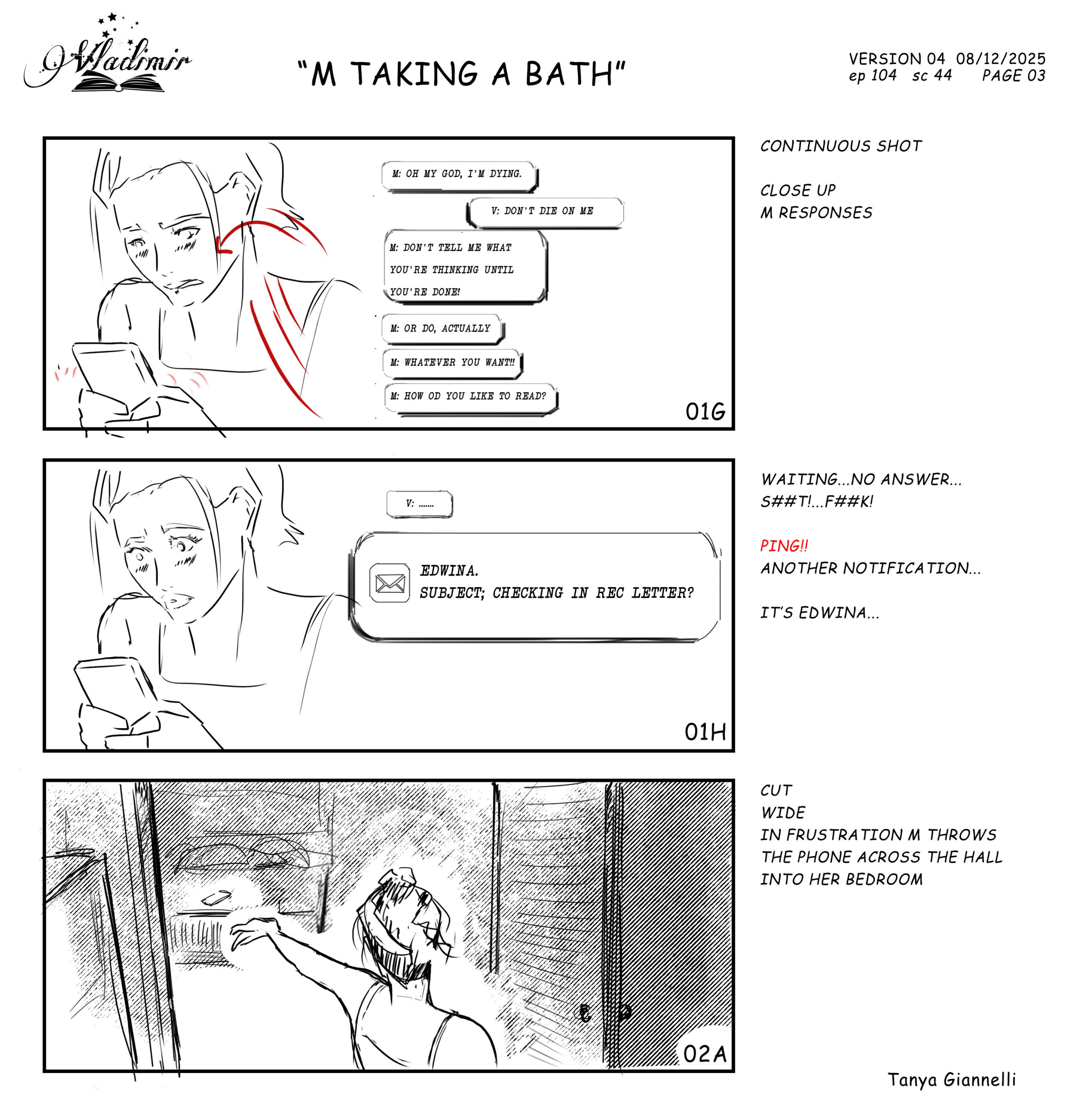 Vladimir

"M TAKING A BATH"

VERSION 04 08/12/2025
ep 104 sc 44 PAGE 03

M: OH MY GOD, I'M DYING.

V: DON'T DIE ON ME

M: DON'T TELL ME WHAT YOU'RE THINKING UNTIL YOU'RE DONE!

M: OR DO, ACTUALLY

M: WHATEVER YOU WANT!!

M: HOW OD YOU LIKE TO READ?

01G

CONTINUOUS SHOT

CLOSE UP
M RESPONSES

V: .......

EDWINA.
SUBJECT; CHECKING IN REC LETTER?

01H

WAITING...NO ANSWER...
S##T!...F##K!

PING!!
ANOTHER NOTIFICATION...

IT'S EDWINA...

02A

CUT
WIDE
IN FRUSTRATION M THROWS THE PHONE ACROSS THE HALL INTO HER BEDROOM

Tanya Giannelli